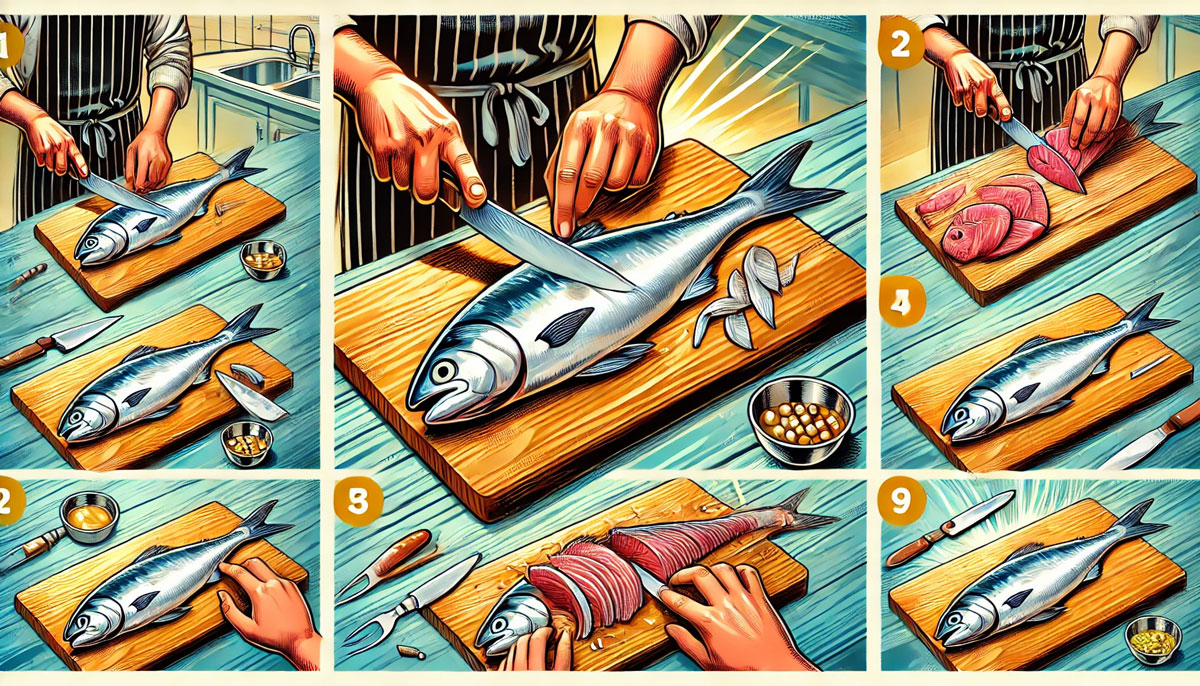 1

2

4

2

3

9